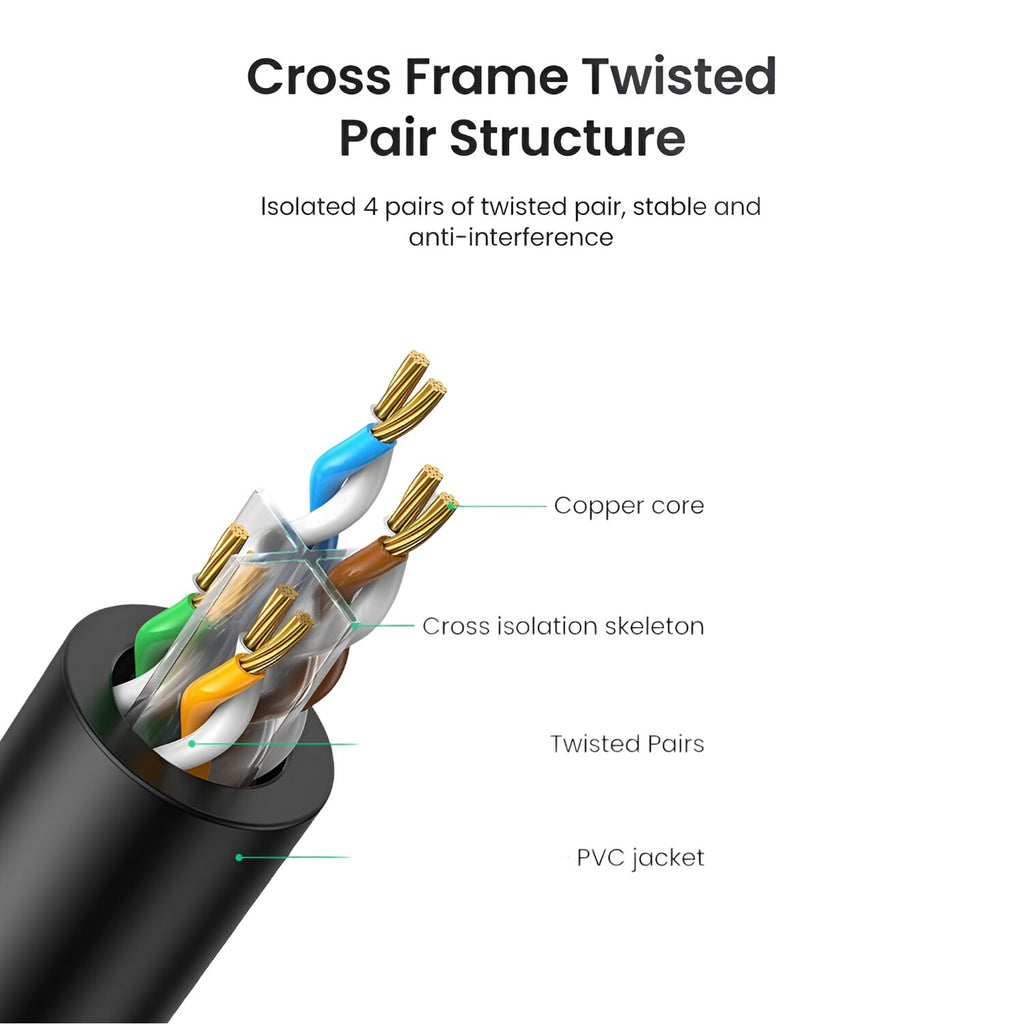 Cross Frame Twisted Pair Structure

Isolated 4 pairs of twisted pair, stable and anti-interference

Copper core

Cross isolation skeleton

Twisted Pairs

PVC jacket